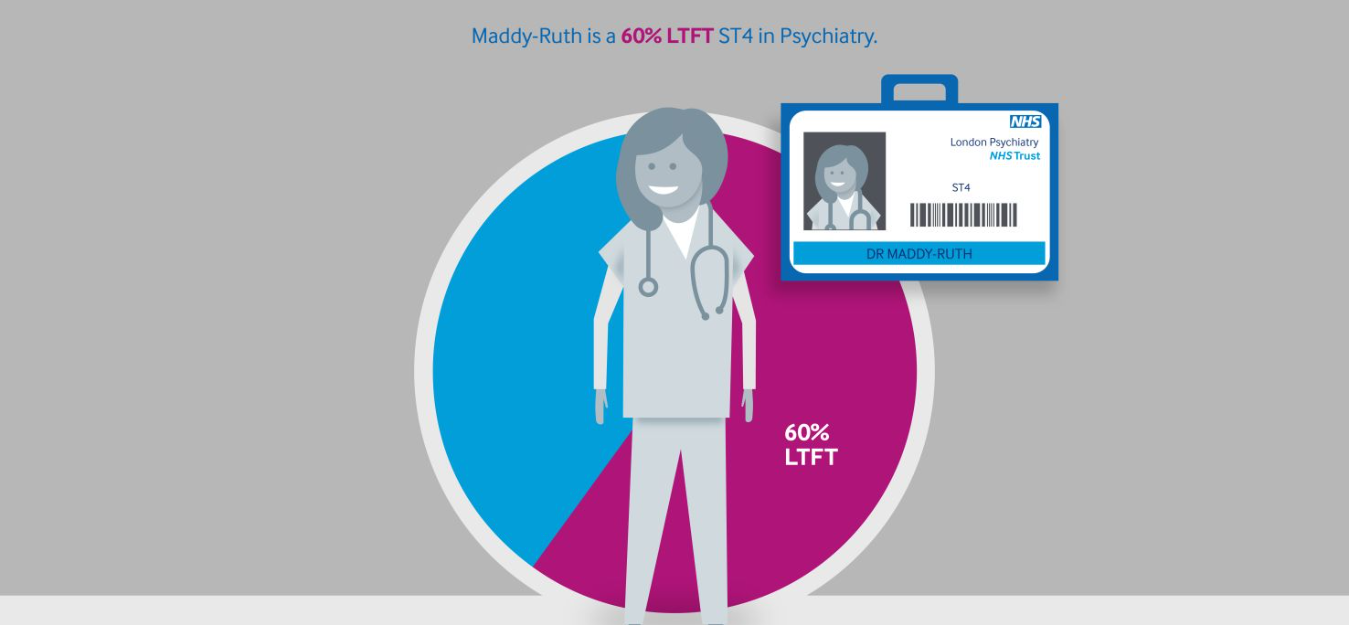 Maddy-Ruth is a 60% LTFT ST4 in Psychiatry.

NHS
London Psychiatry
NHS Trust
ST4
DR MADDY-RUTH

60%
LTFT